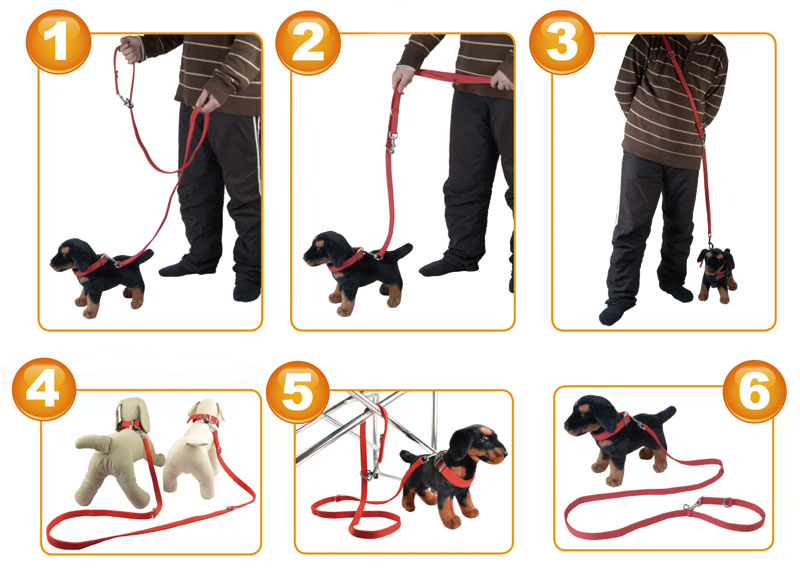 1

2

3

4

5

6